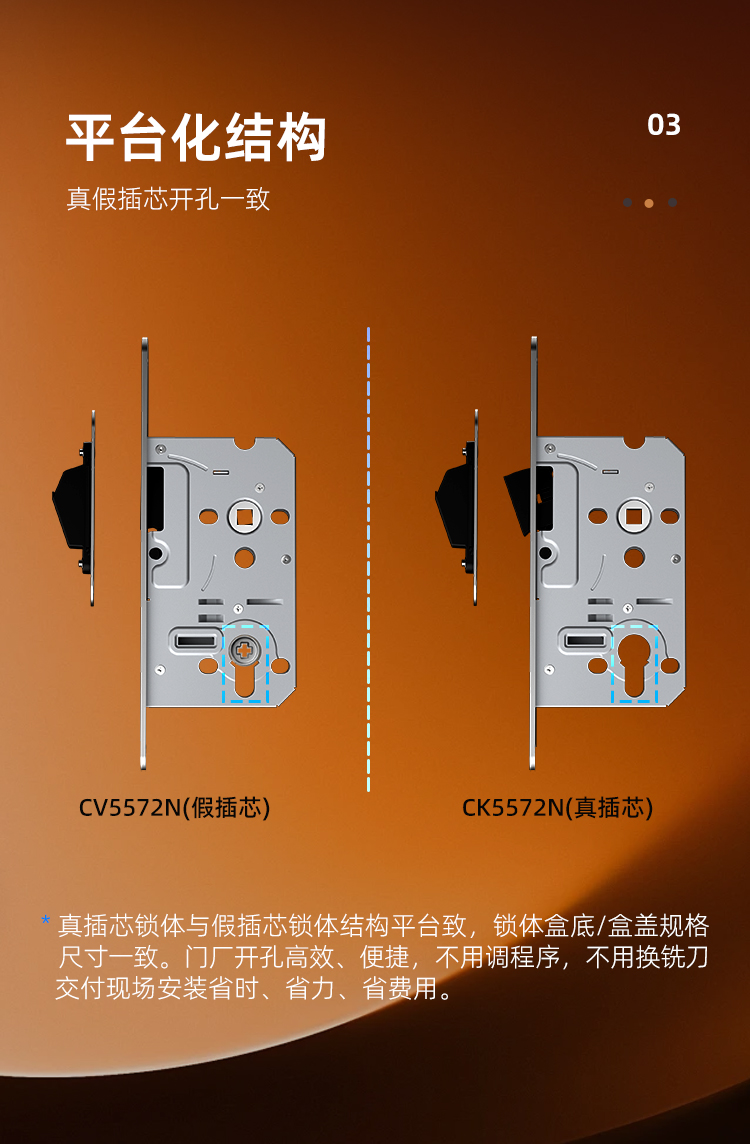 平台化结构

03

真假插芯开孔一致

CV5572N(假插芯)

CK5572N(真插芯)

* 真插芯锁体与假插芯锁体结构平台致，锁体盒底/盒盖规格尺寸一致。门厂开孔高效、便捷，不用调程序，不用换铣刀交付现场安装省时、省力、省费用。